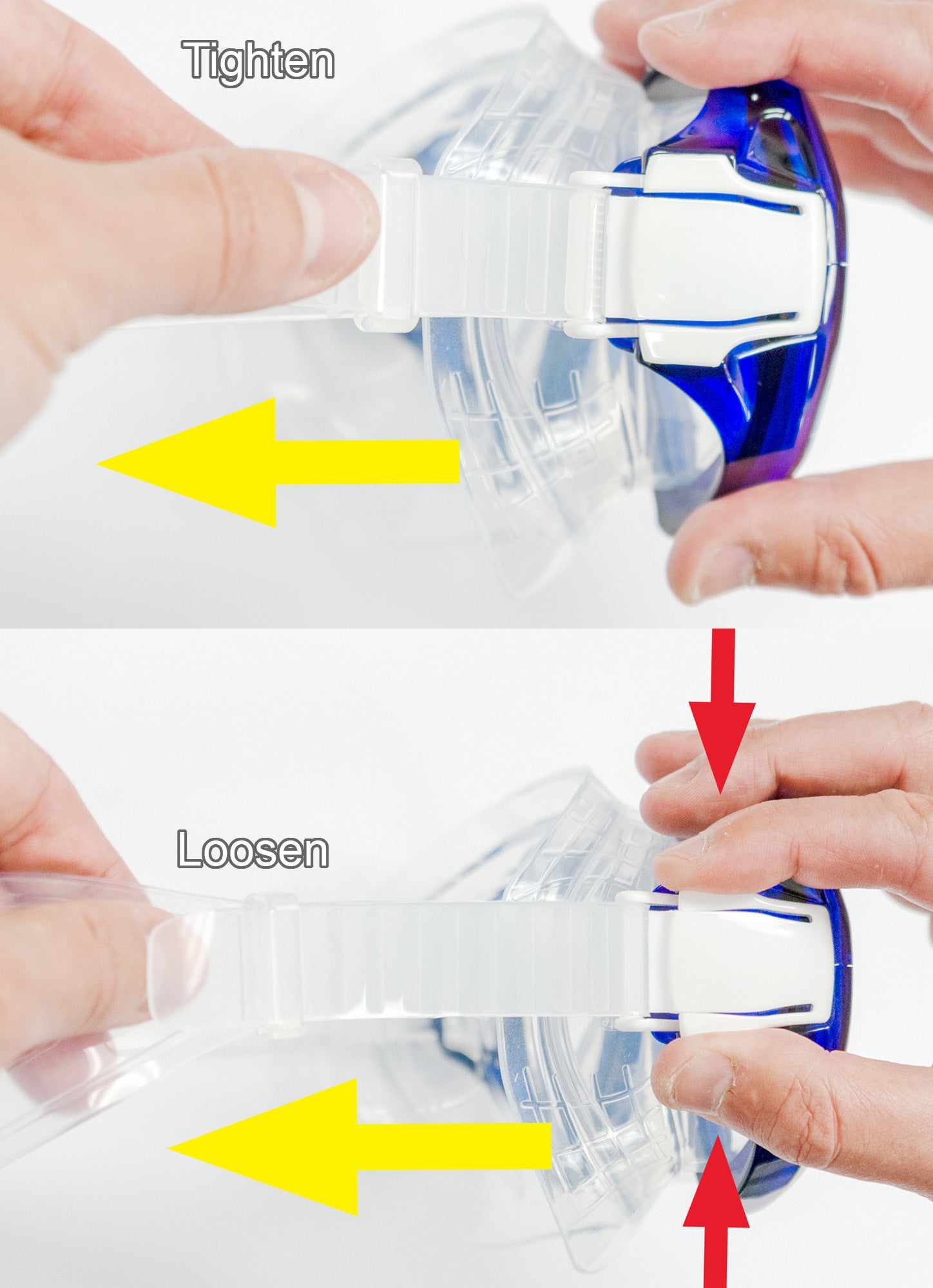 Tighten

Loosen