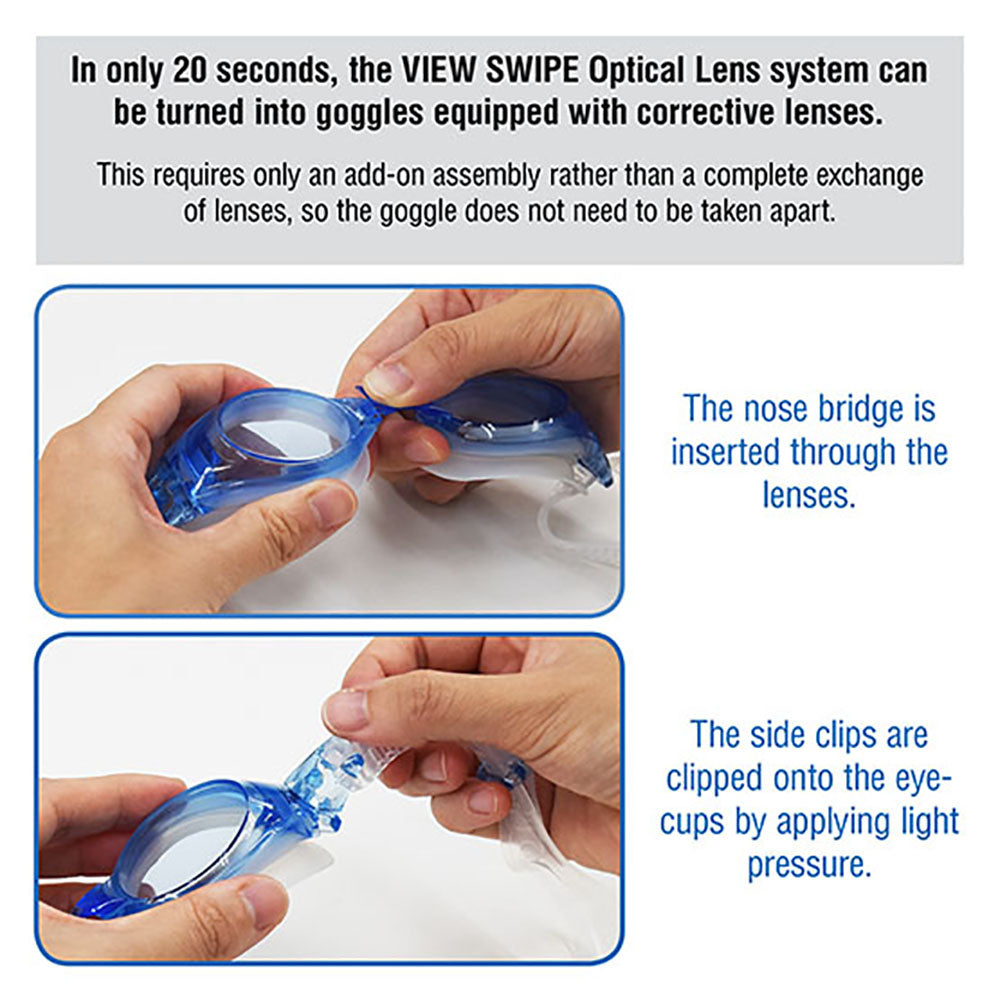 In only 20 seconds, the VIEW SWIPE Optical Lens system can be turned into goggles equipped with corrective lenses.

This requires only an add-on assembly rather than a complete exchange of lenses, so the goggle does not need to be taken apart.

The nose bridge is inserted through the lenses.

The side clips are clipped onto the eyecups by applying light pressure.